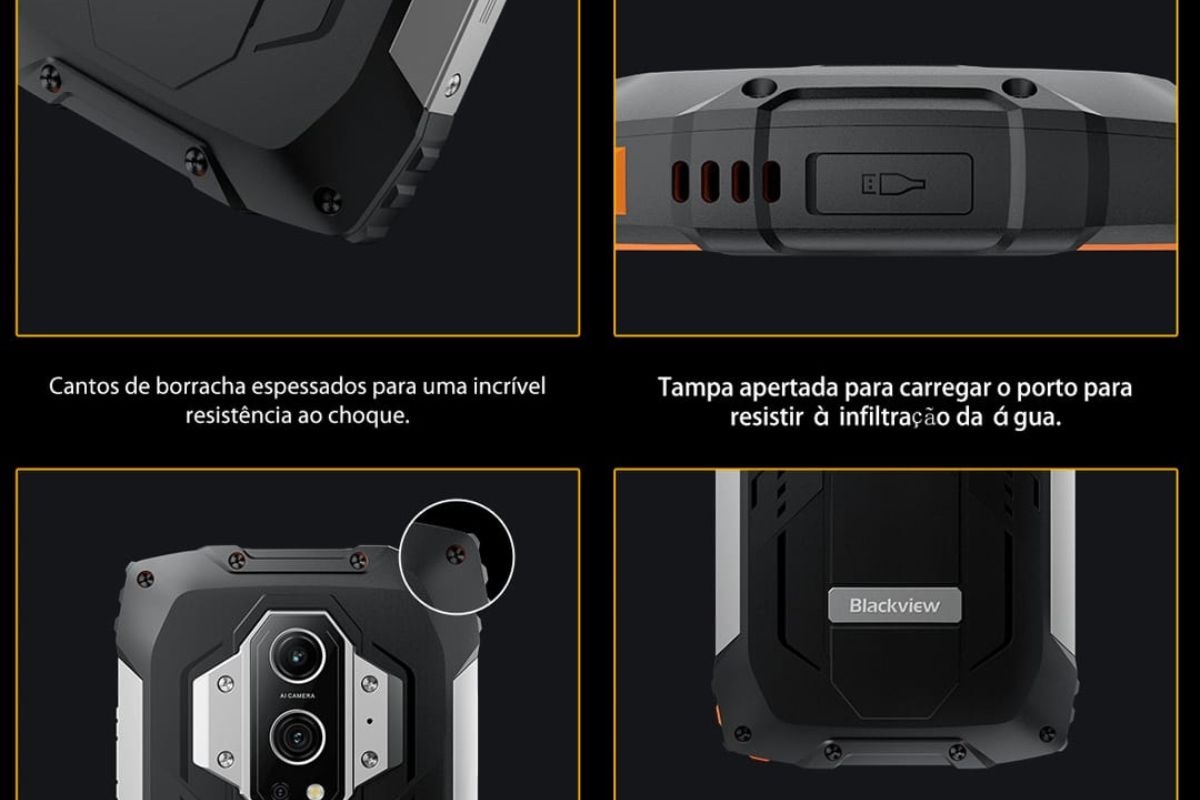 Cantos de borracha espessados para uma incrível resistência ao choque.

Tampa apertada para carregar o porto para resistir à infiltração da água.

AI CAMERA

Blackview